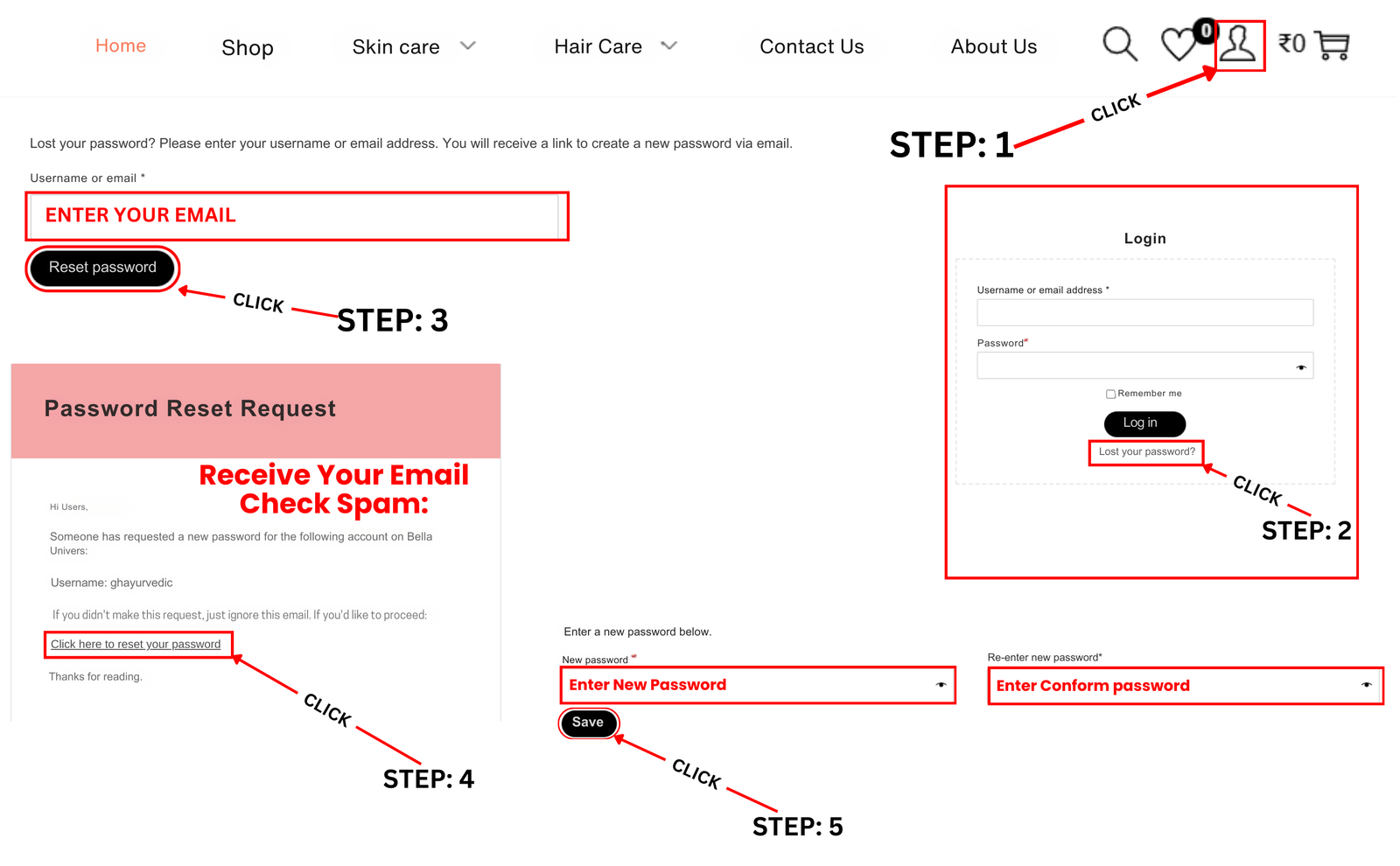 Home Shop Skin care Hair Care Contact Us About Us 0 ₹0

CLICK

STEP: 1

Lost your password? Please enter your username or email address. You will receive a link to create a new password via email.

Username or email *

ENTER YOUR EMAIL

Reset password

CLICK

STEP: 3

Login

Username or email address *

Password*

Remember me

Log in

Lost your password?

CLICK

STEP: 2

Password Reset Request

Receive Your Email
Check Spam:

Hi Users,

Someone has requested a new password for the following account on Bella Univers:

Username: ghayurvedic

If you didn't make this request, just ignore this email. If you'd like to proceed:

Click here to reset your password

Thanks for reading.

CLICK

STEP: 4

Enter a new password below.

New password *

Enter New Password

Re-enter new password*

Enter Conform password

Save

CLICK

STEP: 5